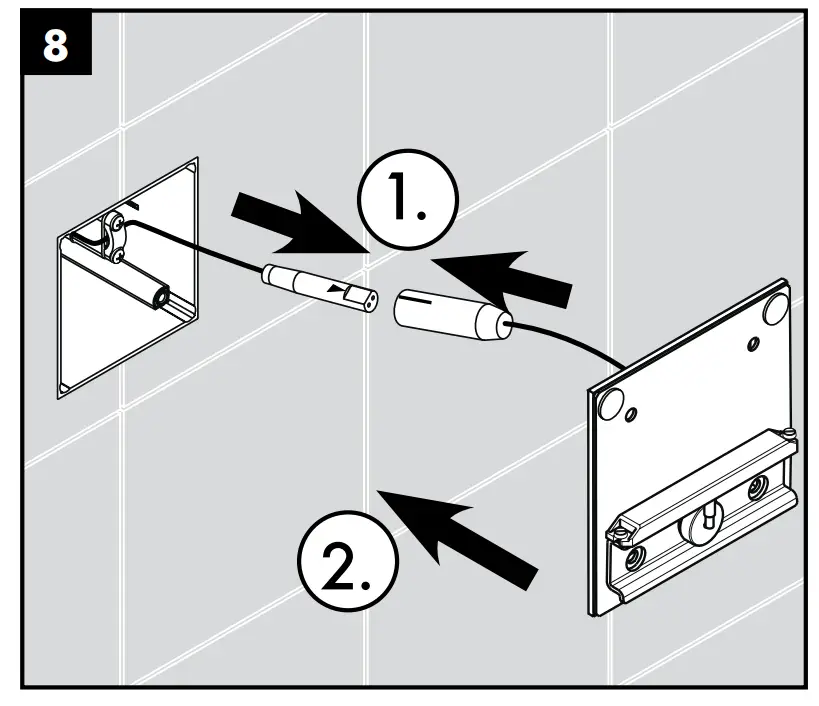 8

1.

2.