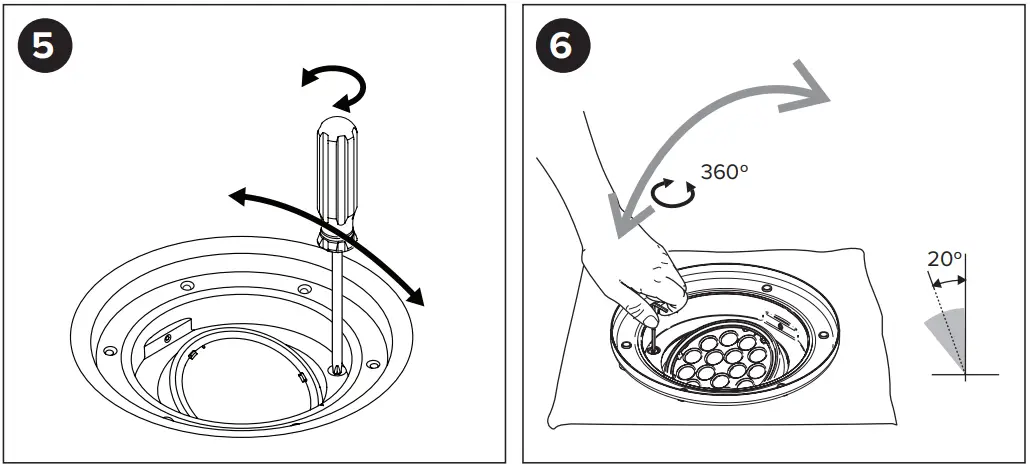 5

6

360°

20°