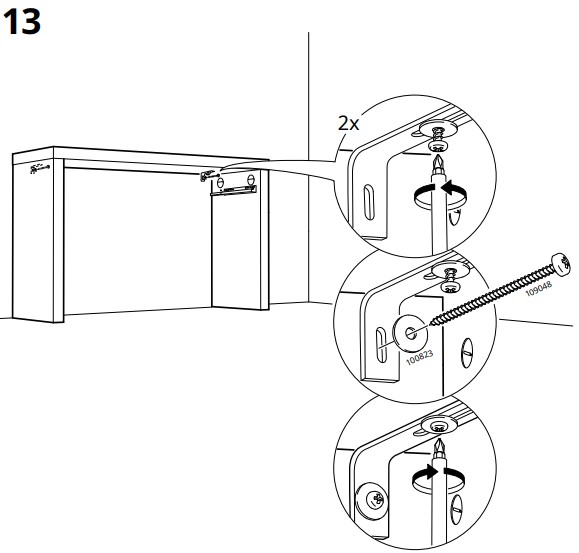 13

2x

109048

100823