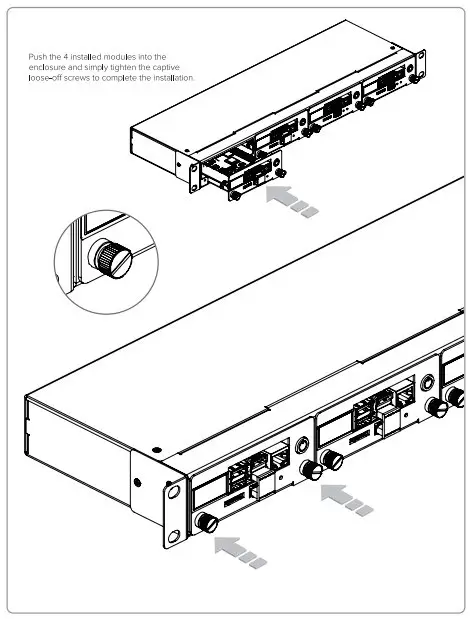 Push the 4 installed modules into the enclosure and simply tighten the captive loose-off screws to complete the installation.