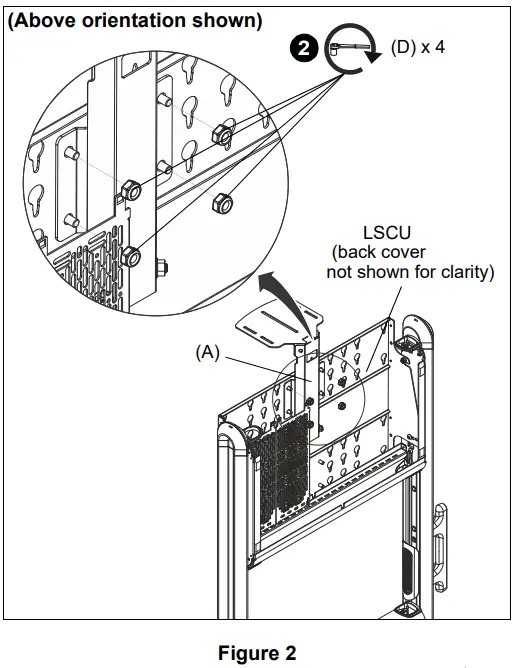 (Above orientation shown)

2

(D) x 4

LSCU
(back cover not shown for clarity)

(A)

Figure 2