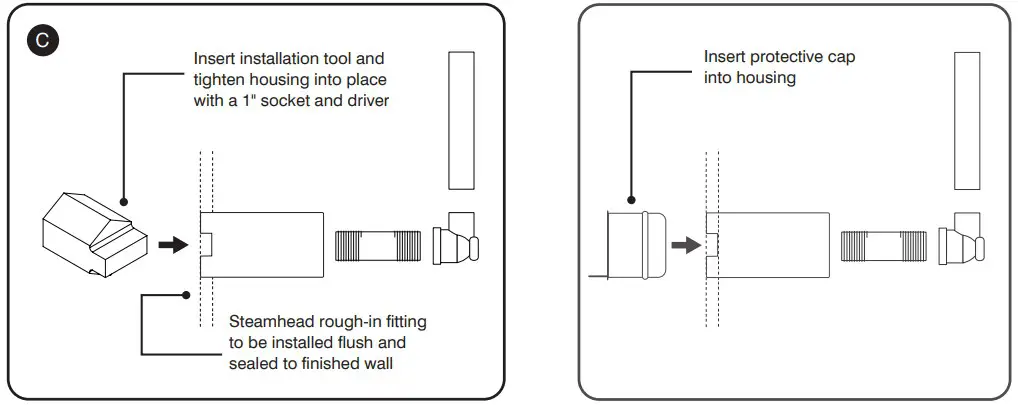 C

Insert installation tool and tighten housing into place with a 1" socket and driver

Steamhead rough-in fitting to be installed flush and sealed to finished wall

Insert protective cap into housing