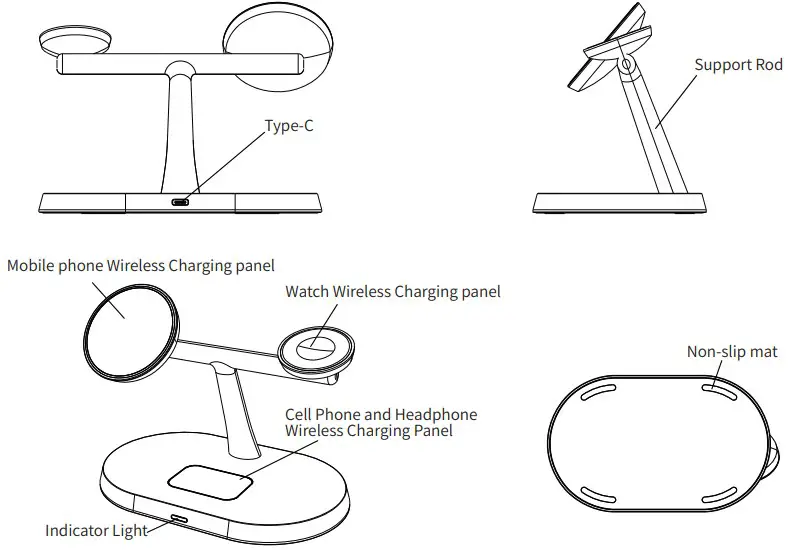 Type-C

Support Rod

Mobile phone Wireless Charging panel

Watch Wireless Charging panel

Cell Phone and Headphone Wireless Charging Panel

Indicator Light

Non-slip mat