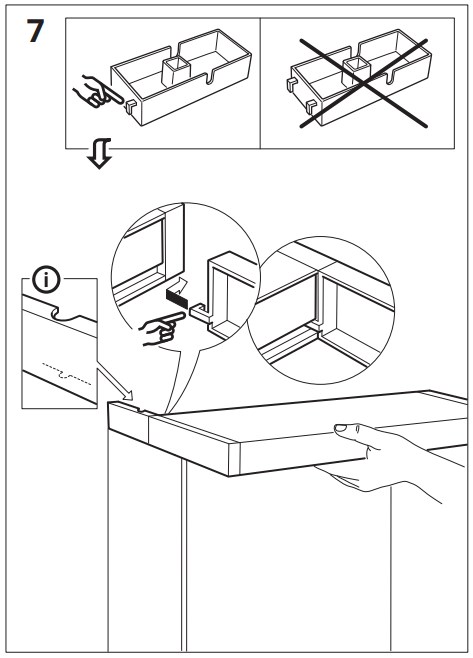 7

i