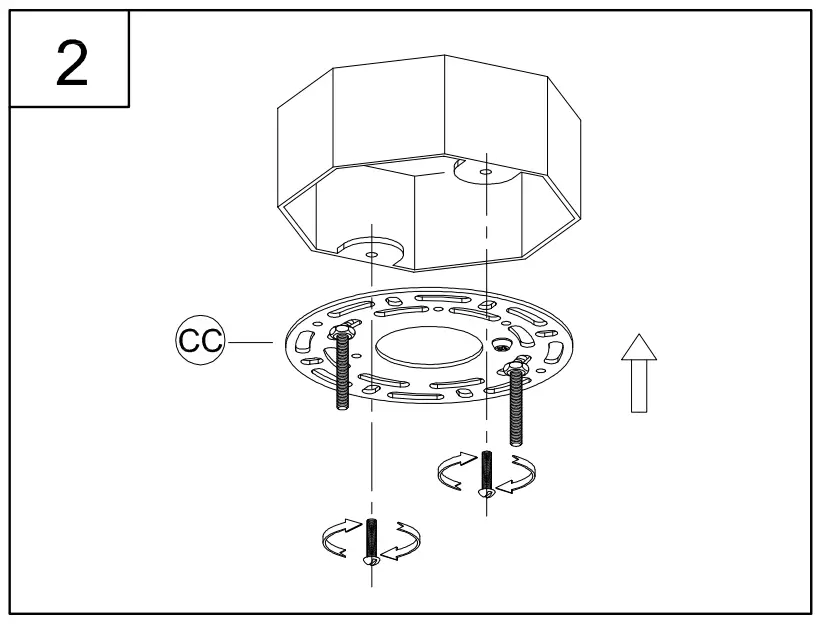 2

CC