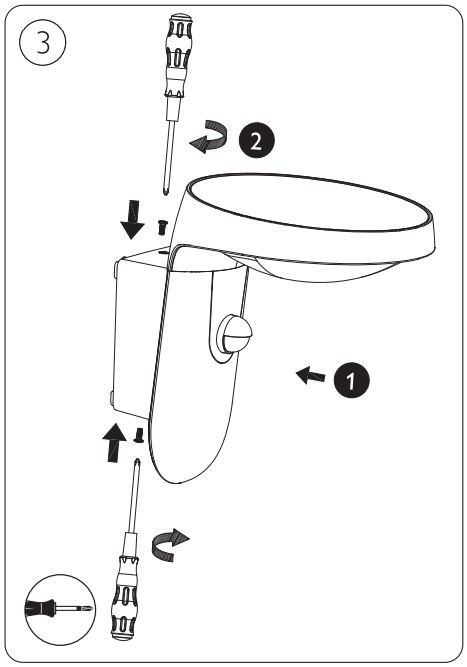 3

2

1