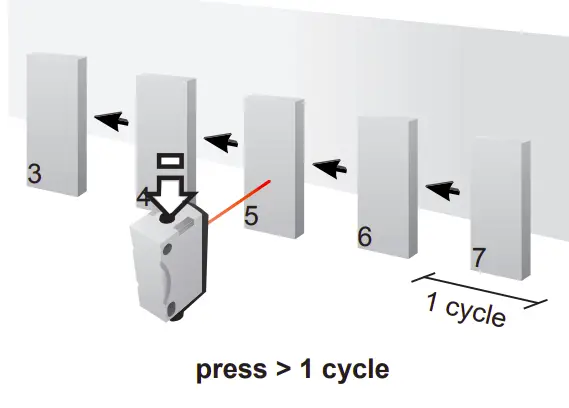 3
4
5
6
7
1 cycle
press > 1 cycle