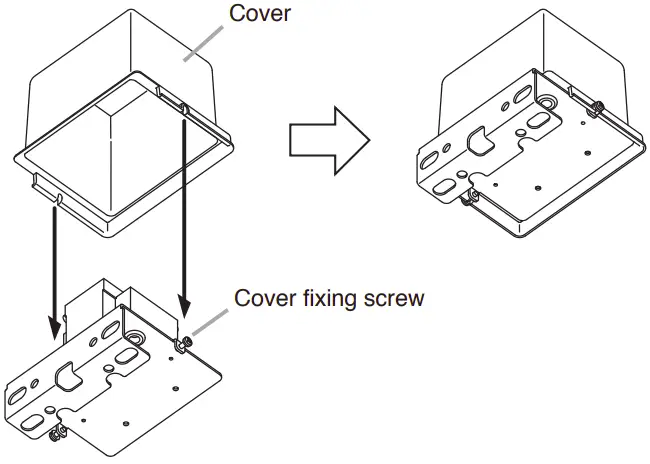 Cover

Cover fixing screw