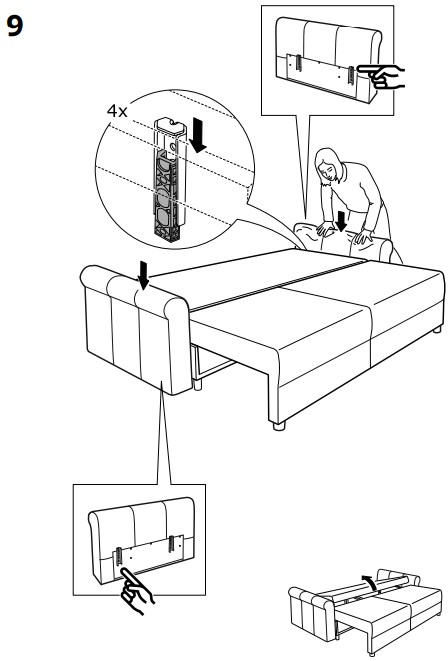 9

4x