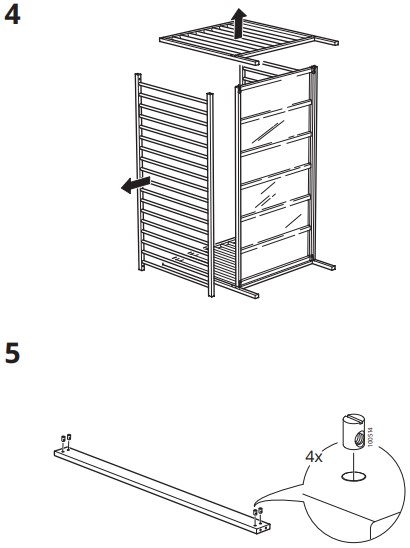 4

5

4x

100514