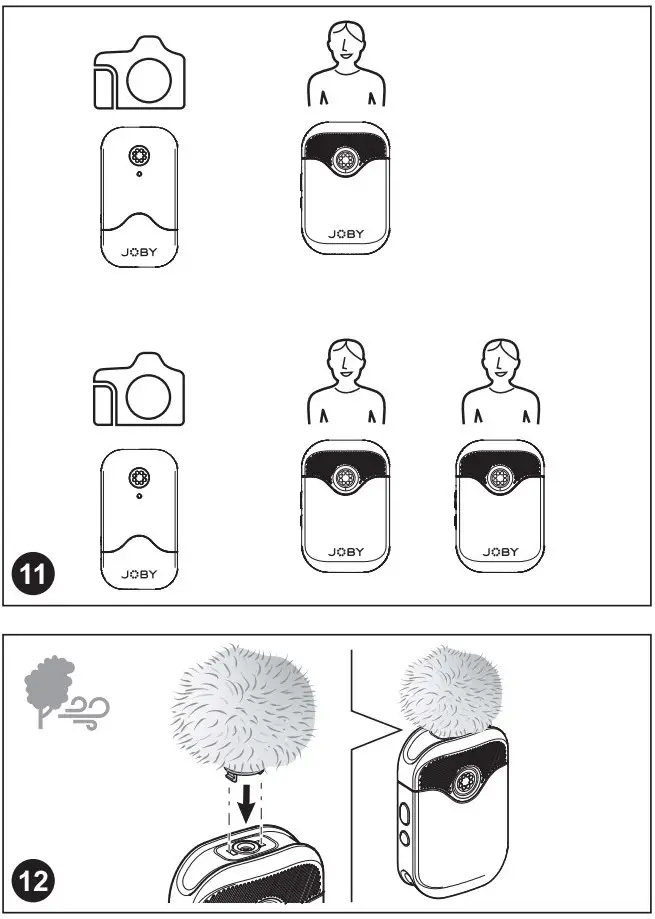 JOBY

JOBY

JOBY

JOBY

JOBY

11

12