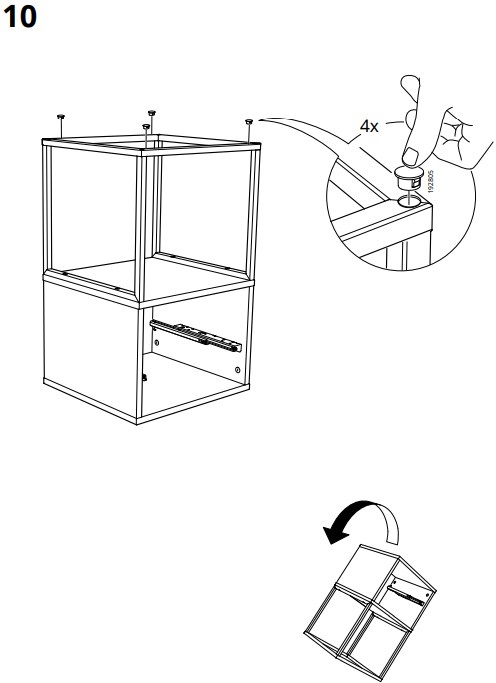 10

4x

192805