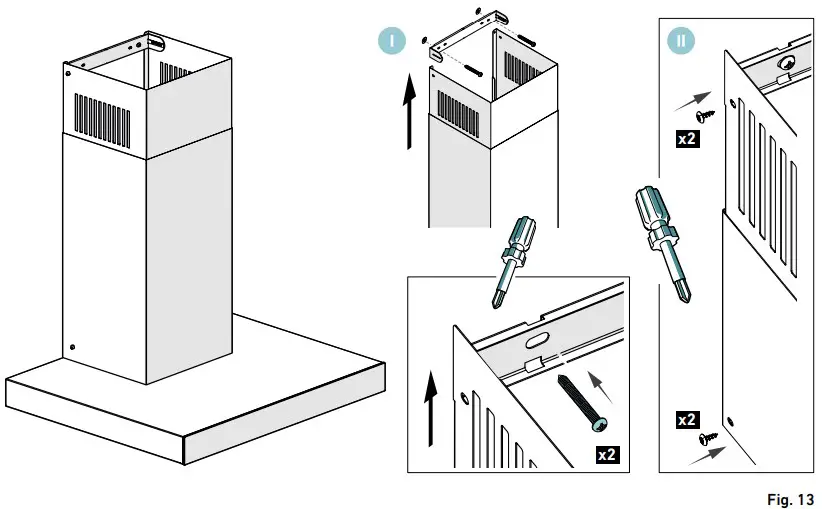 I

II

x2

x2

x2

Fig. 13