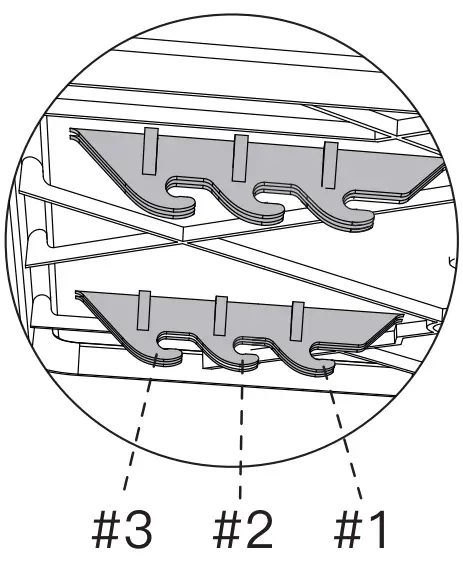 #3 #2 #1