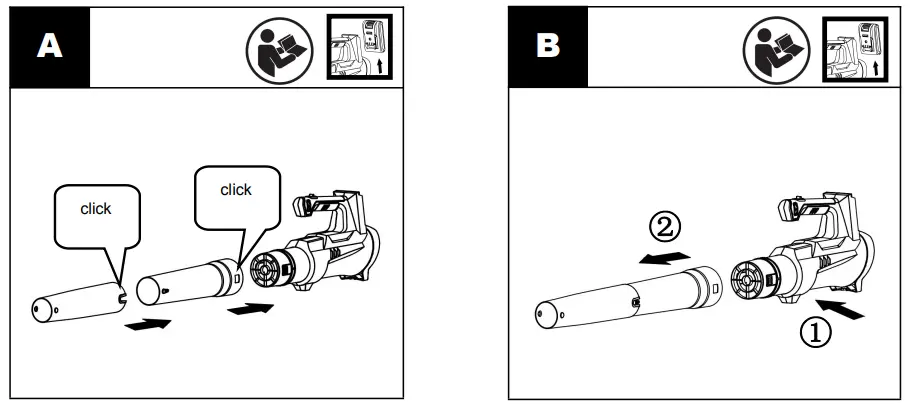 A

click

click

B

②

①