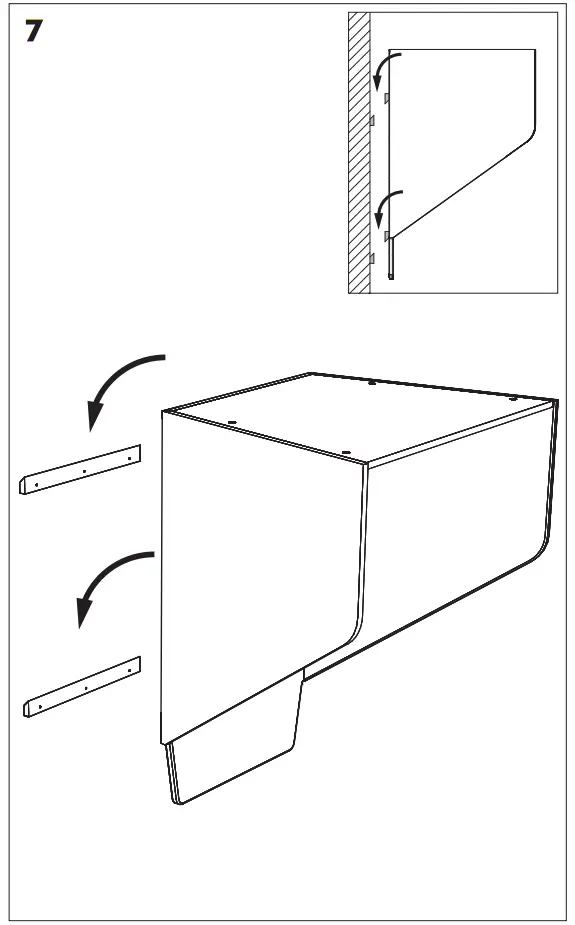 7