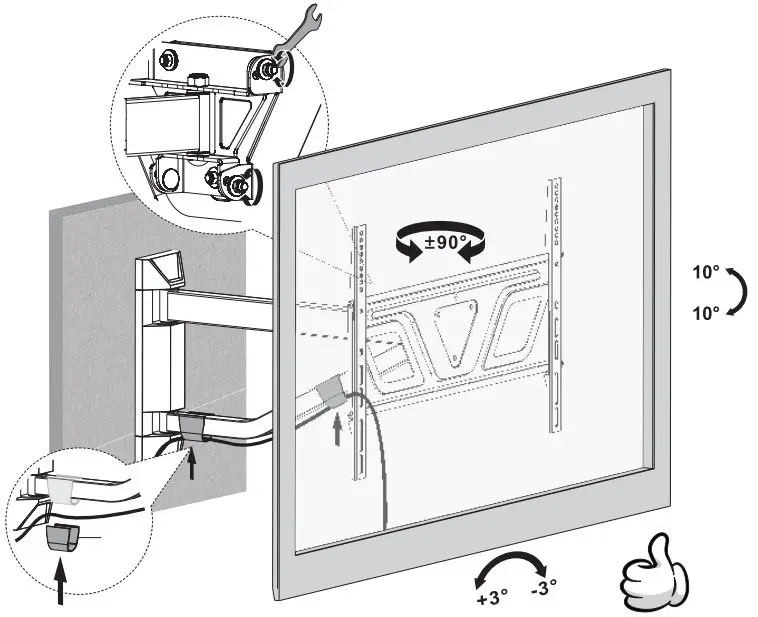 ±90°

10°

10°

+3° -3°