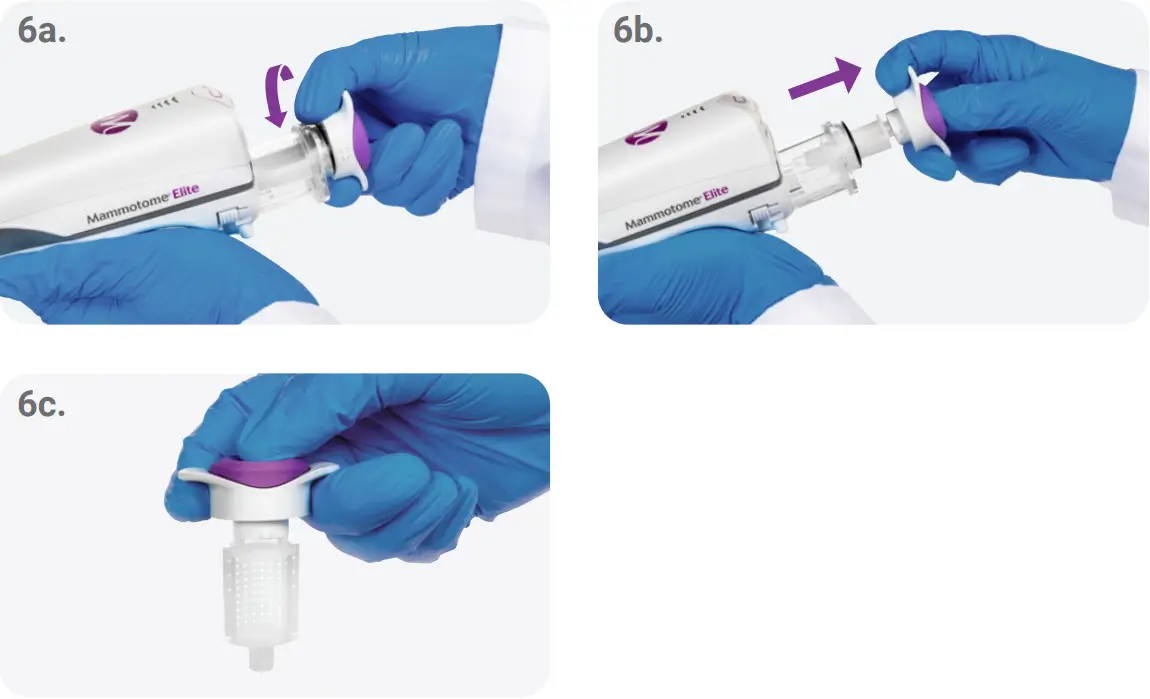 6a.

Mammotome Elite

6b.

Mammotome Elite

6c.