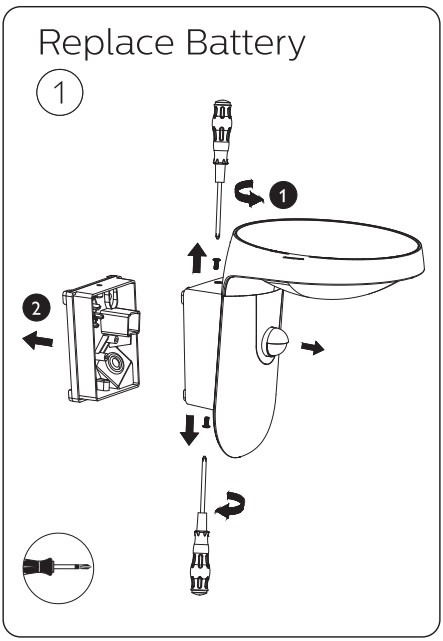 Replace Battery

1

1

2