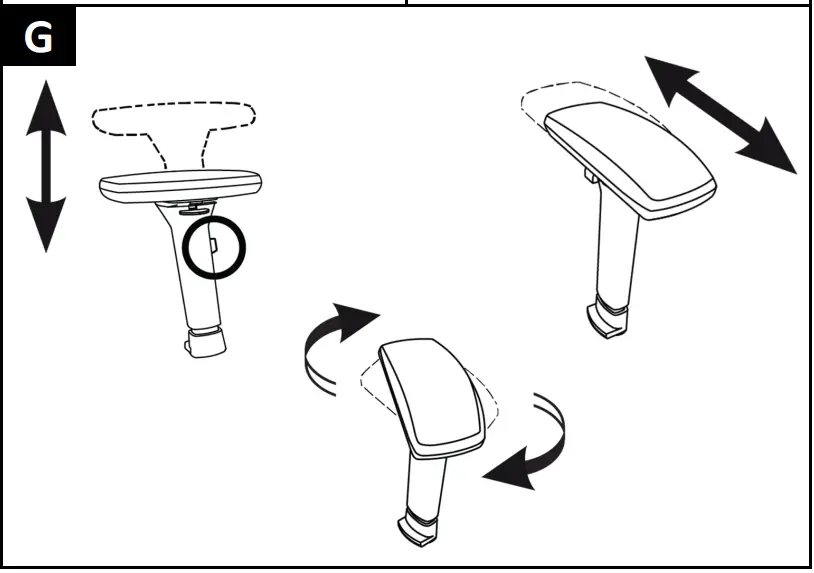 G