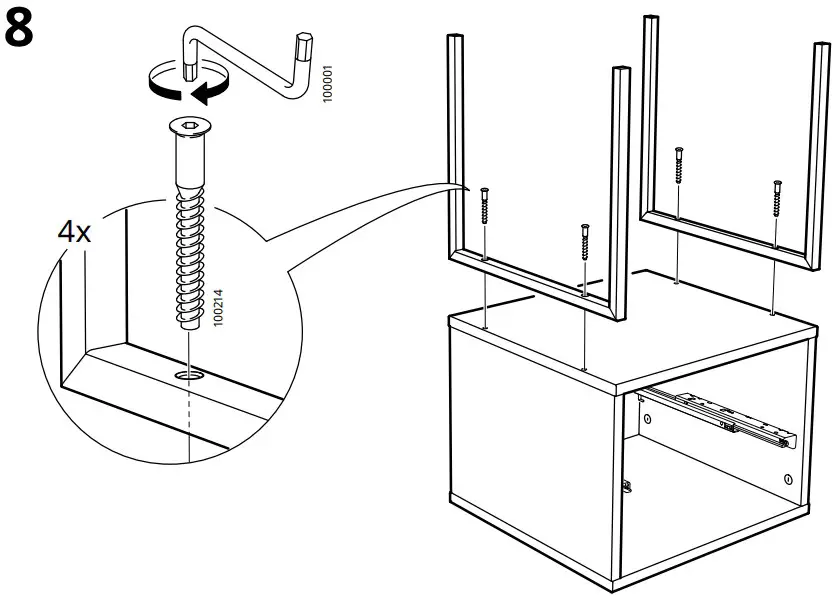 8

100001

4x

100214