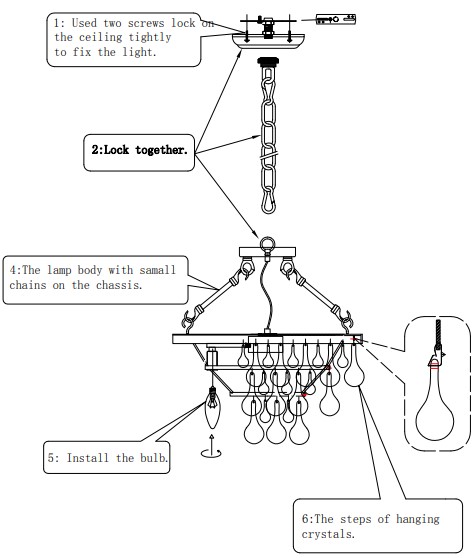 1: Used two screws lock on the ceiling tightly to fix the light.

2:Lock together.

4:The lamp body with samall chains on the chassis.

5: Install the bulb.

6:The steps of hanging crystals.