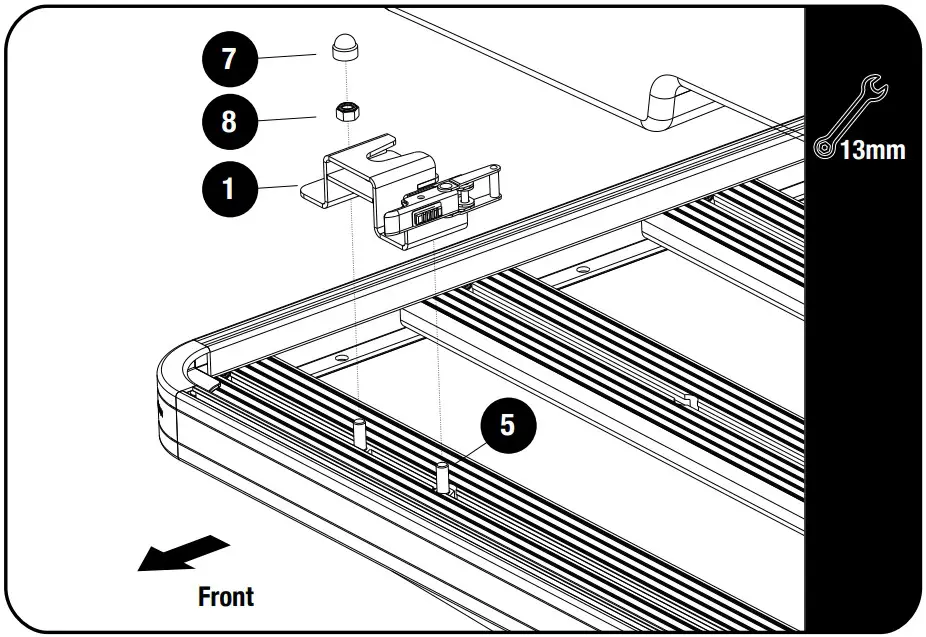 7
8
1
13mm
5
Front