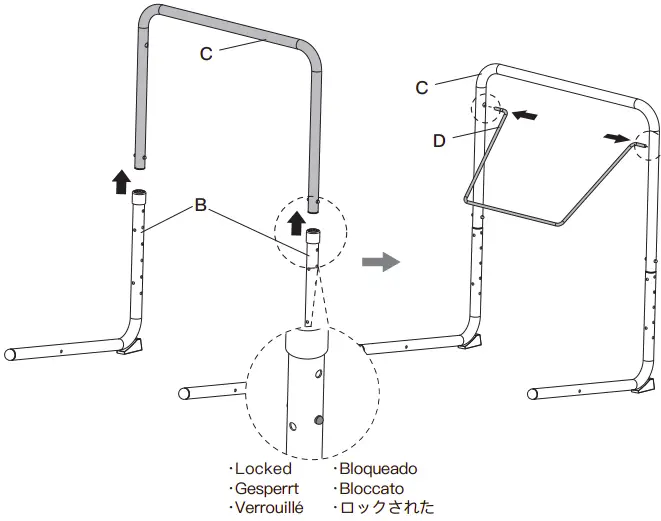 C

B

C

D

·Locked
·Gesperrt
·Verrouillé

·Bloqueado
·Bloccato
·ロックされた