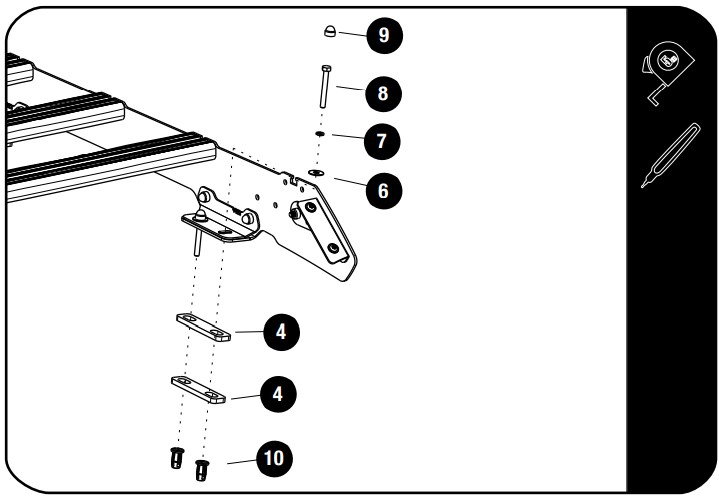 9
8
7
6
4
4
10