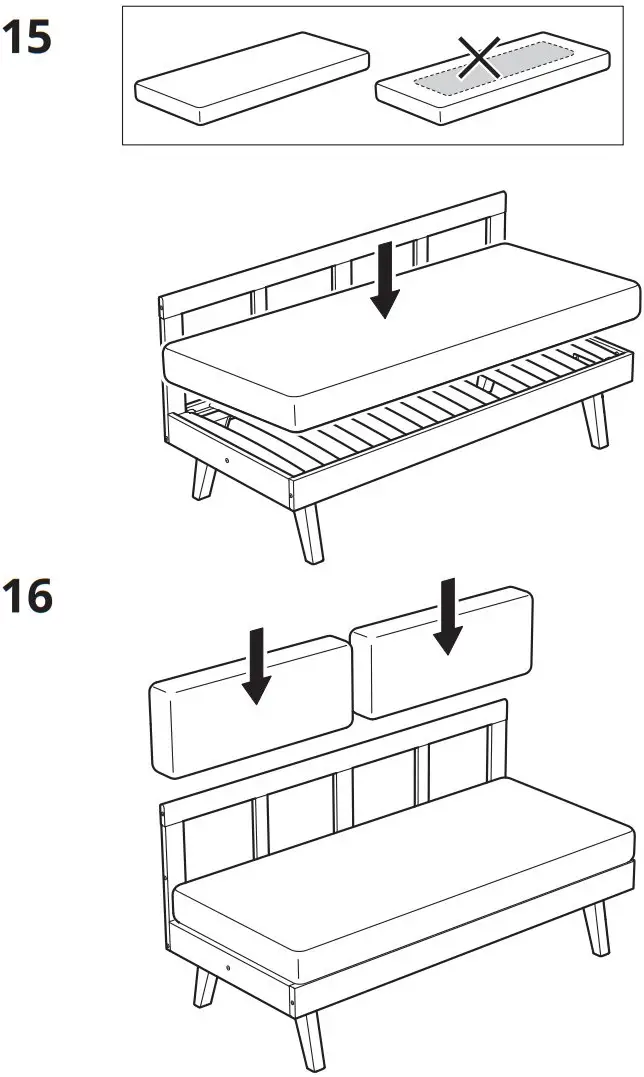 15

16