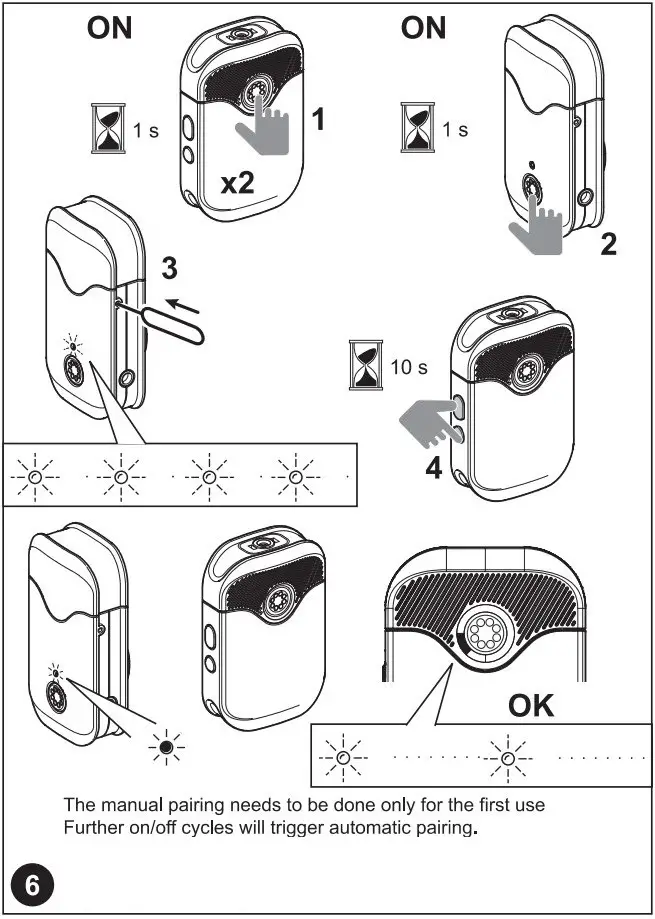 ON

1 s

1

x2

ON

1 s

2

3

10 s

4

OK

The manual pairing needs to be done only for the first use
Further on/off cycles will trigger automatic pairing.

6