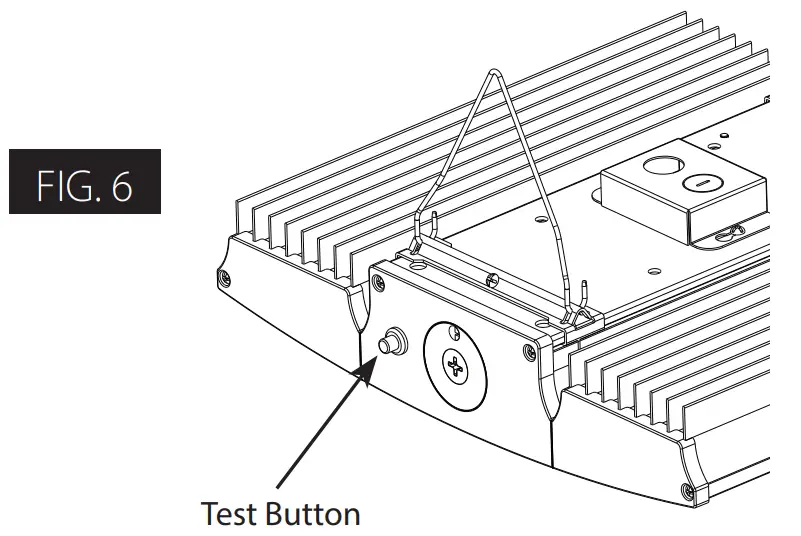 FIG. 6

Test Button