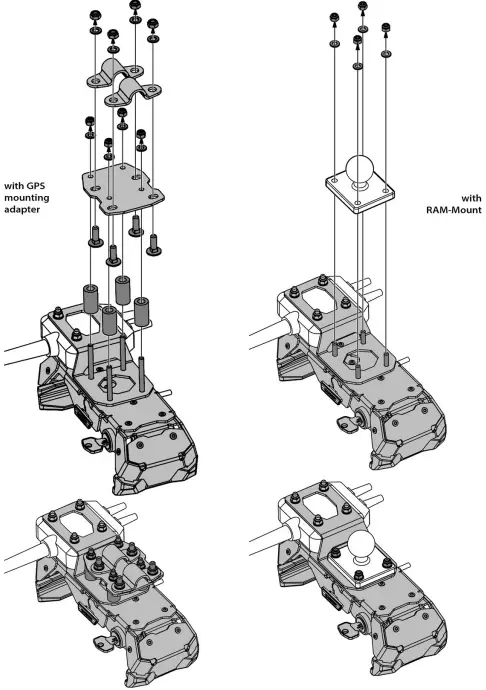 with GPS mounting adapter

with RAM-Mount