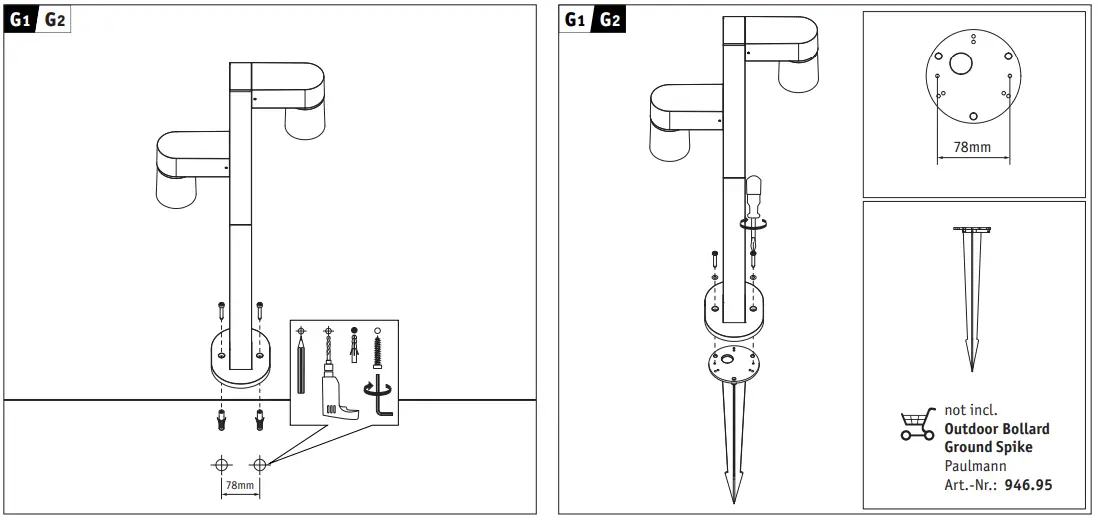 G1 G2

78mm

G1 G2

78mm

not incl.
**Outdoor Bollard Ground Spike**
Paulmann
Art.-Nr.: **946.95**