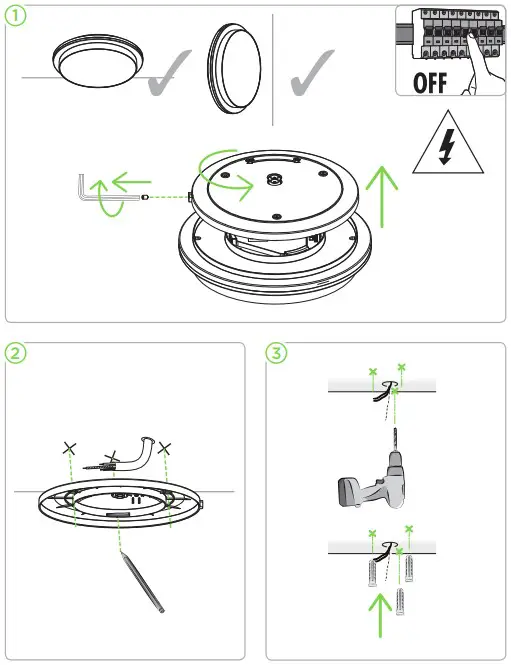 1

OFF

2

3