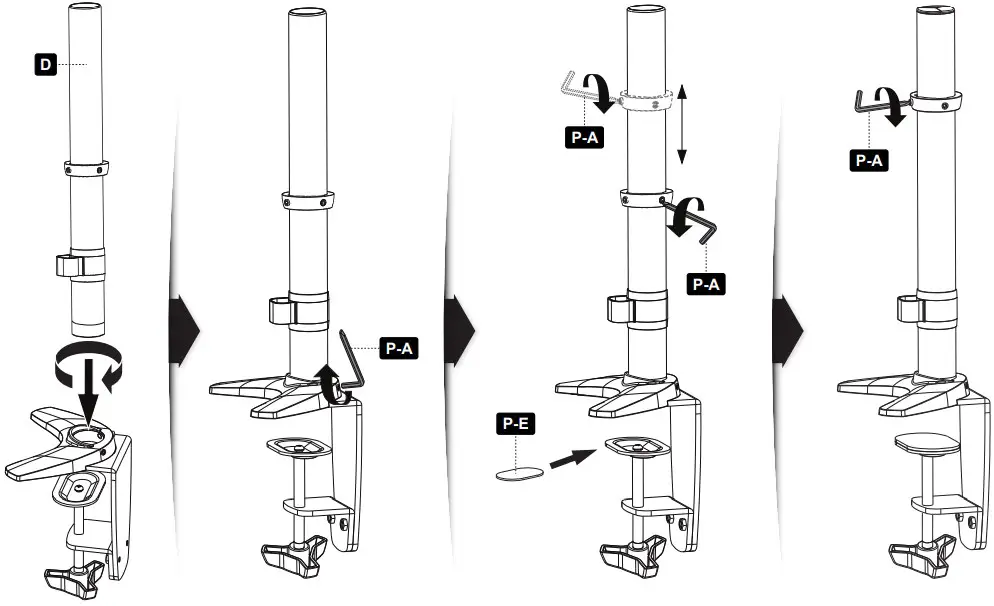 D

P-A

P-A

P-A

P-E

P-A