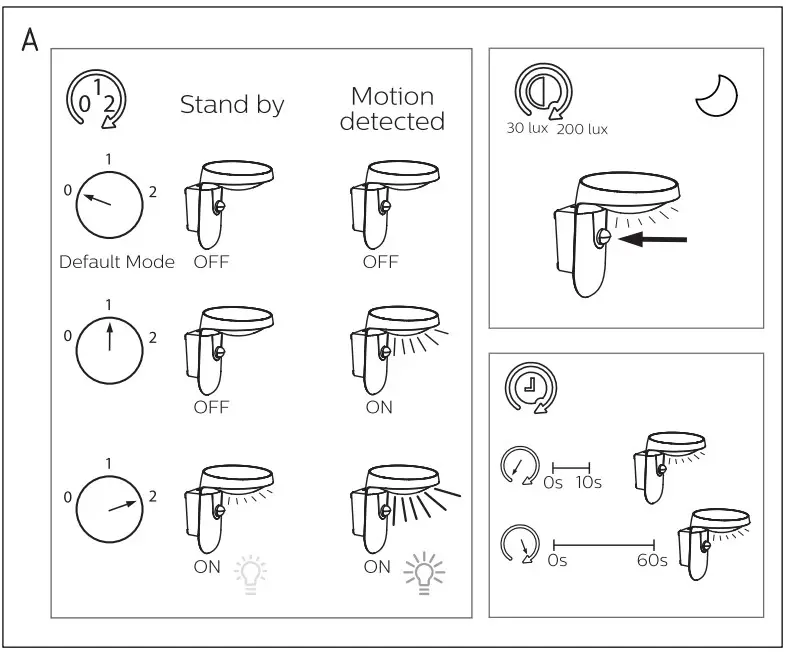 A

0 1 2

Stand by

Motion detected

1
0 2
Default Mode OFF OFF

1
0 2
OFF ON

1
0 2
ON ON

30 lux 200 lux

0s 10s

0s 60s