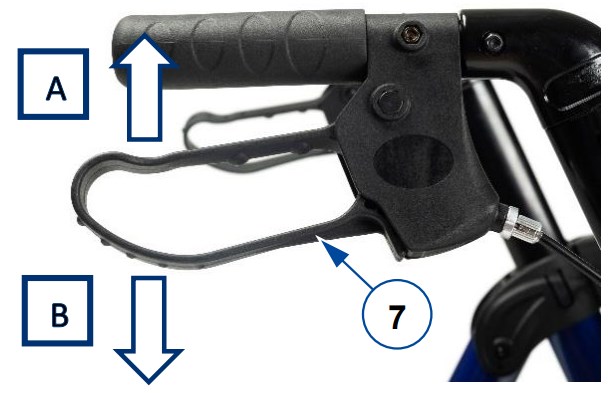 A

B

7