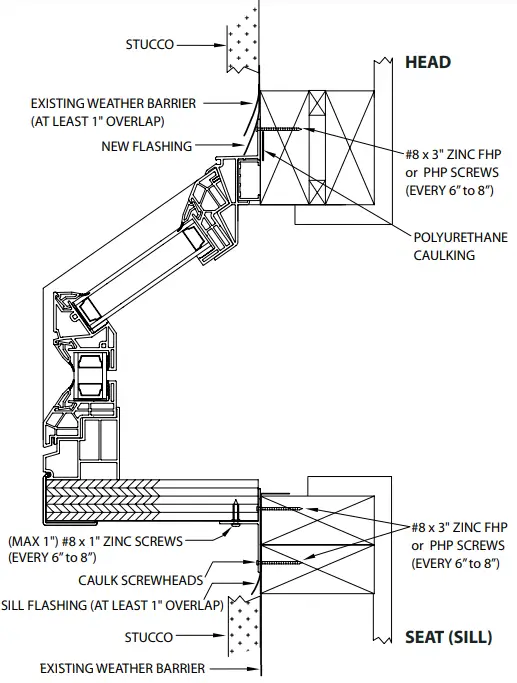 STUCCO

HEAD

EXISTING WEATHER BARRIER
(AT LEAST 1" OVERLAP)

NEW FLASHING

#8 x 3" ZINC FHP
or PHP SCREWS
(EVERY 6" to 8")

POLYURETHANE
CAULKING

(MAX 1") #8 x 1" ZINC SCREWS
(EVERY 6" to 8")

#8 x 3" ZINC FHP
or PHP SCREWS
(EVERY 6" to 8")

CAULK SCREWHEADS

SILL FLASHING (AT LEAST 1" OVERLAP)

STUCCO

SEAT (SILL)

EXISTING WEATHER BARRIER