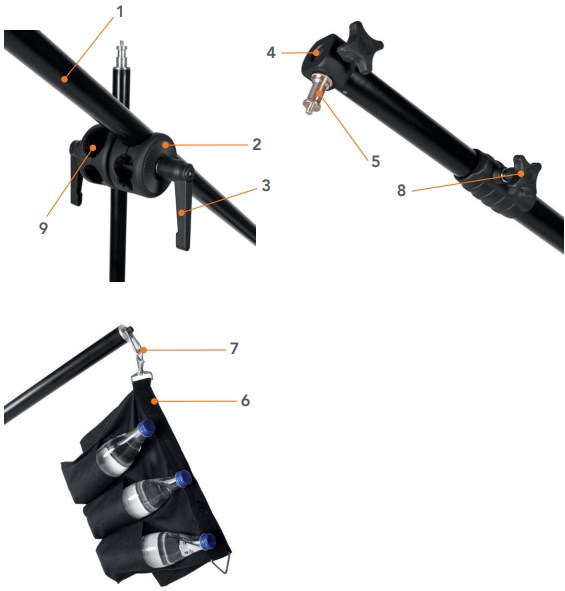 1
2
3
9
4
5
8
7
6