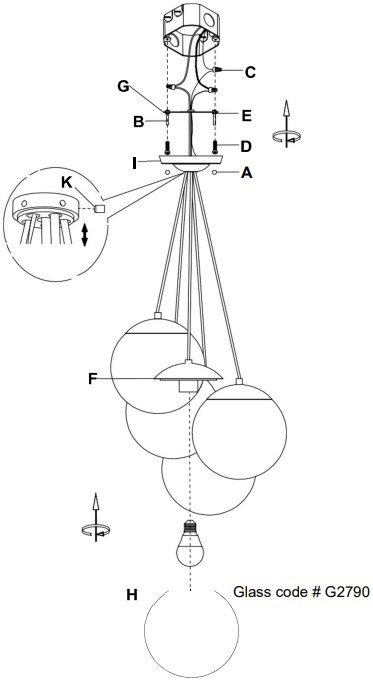 C
G
B
E
D
I
A
K
F
H
Glass code # G2790