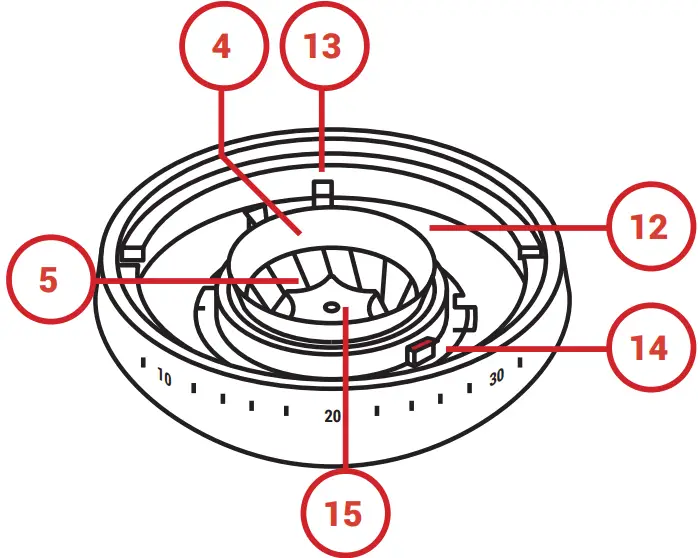 4
13
12
5
14
10
20
30
15