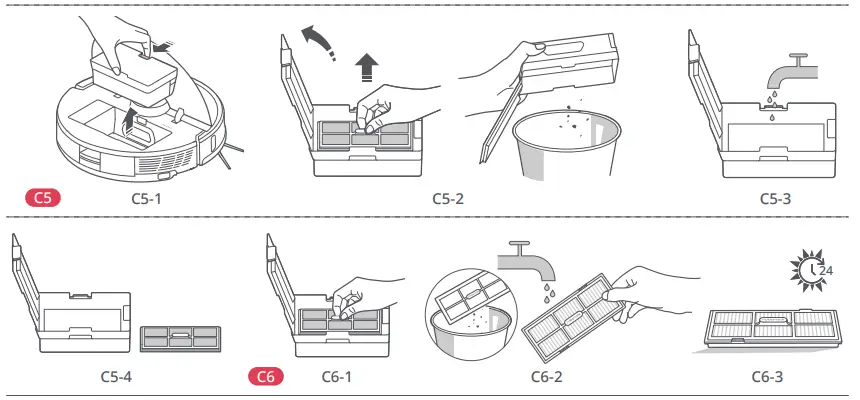 C5
C5-1
C5-2
C5-3
C5-4
C6
C6-1
C6-2
24
C6-3