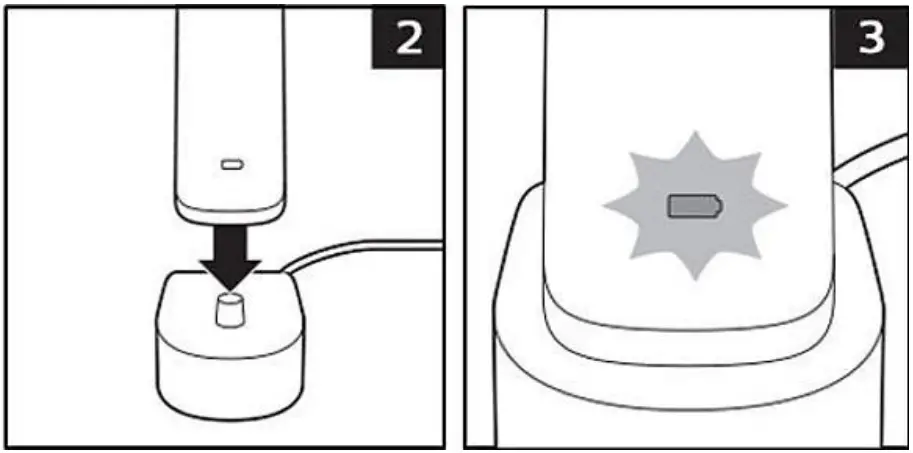 2

3