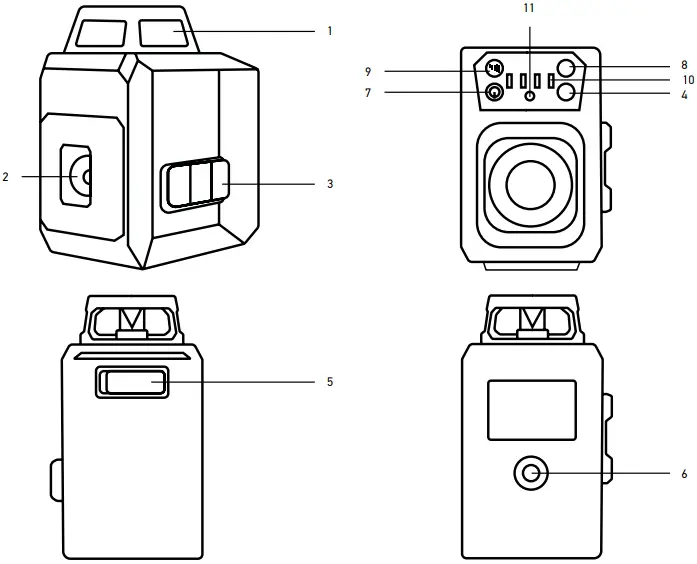 1
2
3
11
9
7
8
10
4
5
6