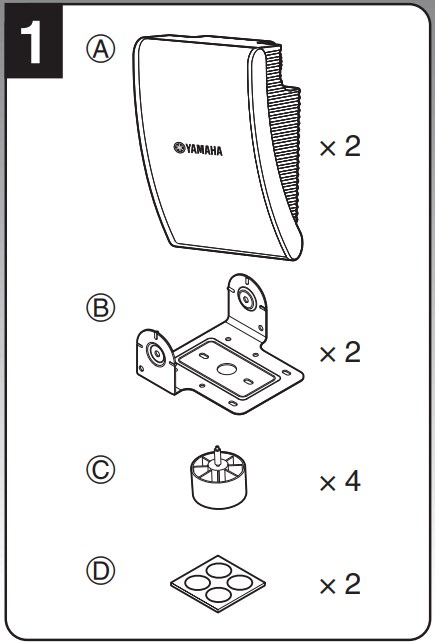 1

Ⓐ

YAMAHA

× 2

Ⓑ

× 2

Ⓒ

× 4

Ⓓ

× 2