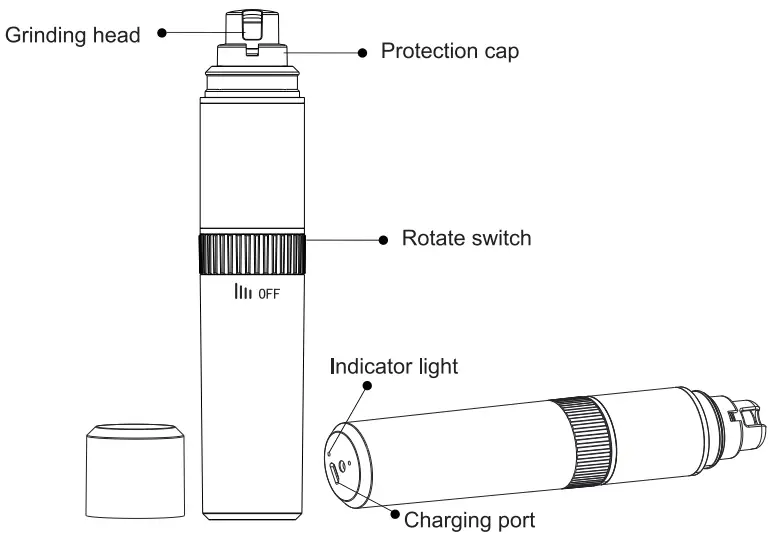 Grinding head
Protection cap
Rotate switch
OFF
Indicator light
Charging port