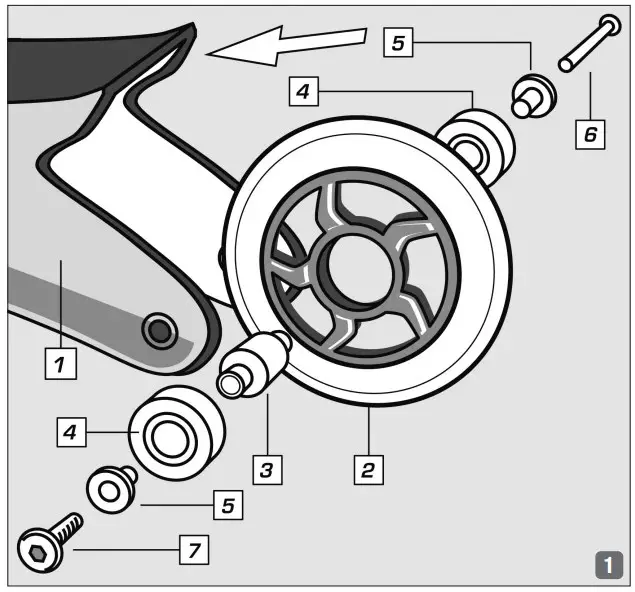 5
4
6
1
4
3
2
5
7
1