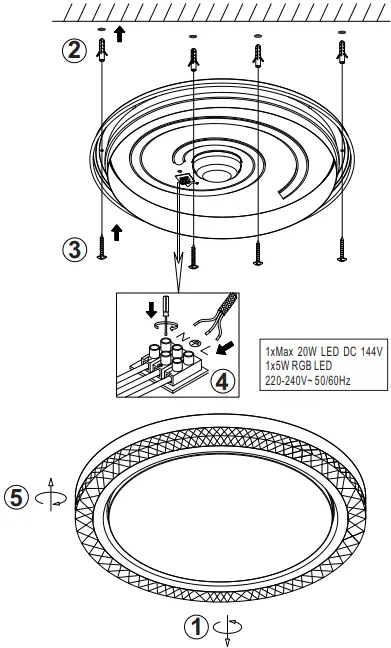 2

3

N
L

4

1xMax 20W LED DC 144V
1x5W RGB LED
220-240V~ 50/60Hz

5

1