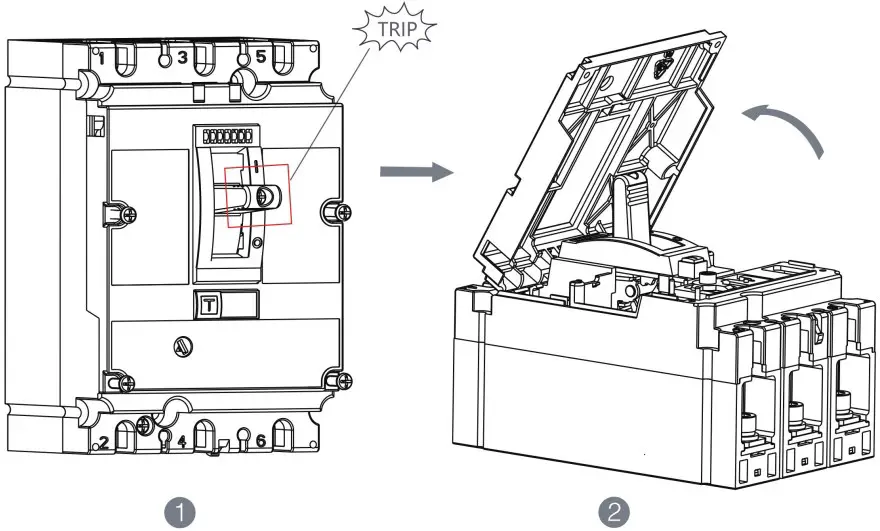 TRIP

1 3 5

T

2 4 6

1

2